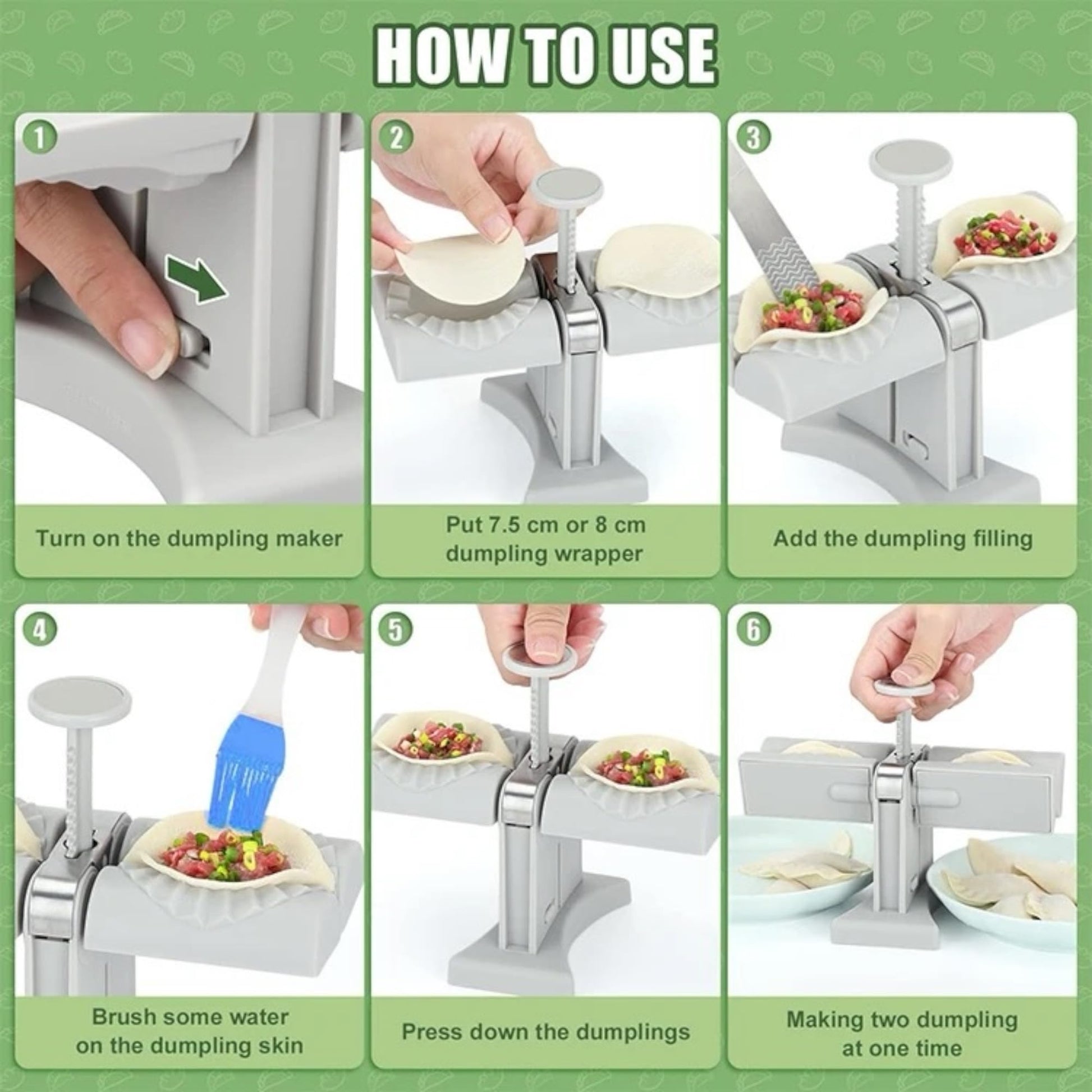 HOW TO USE

1

Turn on the dumpling maker

2

Put 7.5 cm or 8 cm dumpling wrapper

3

Add the dumpling filling

4

Brush some water on the dumpling skin

5

Press down the dumplings

6

Making two dumpling at one time